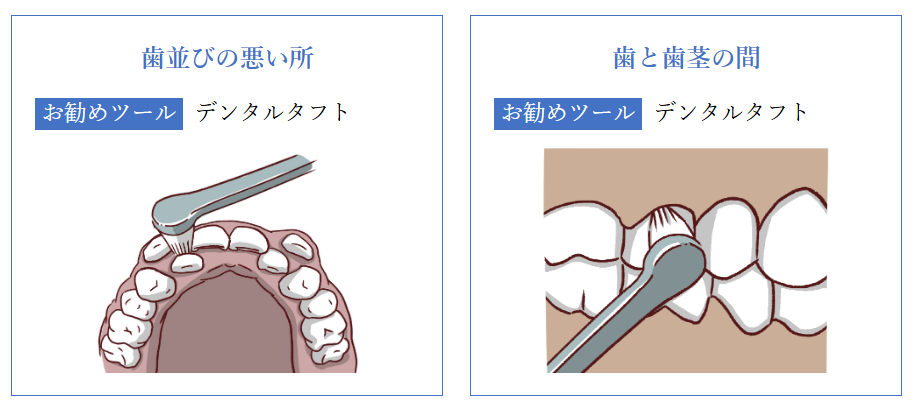 歯並びの悪い所

お勧めツール　デンタルタフト

歯と歯茎の間

お勧めツール　デンタルタフト